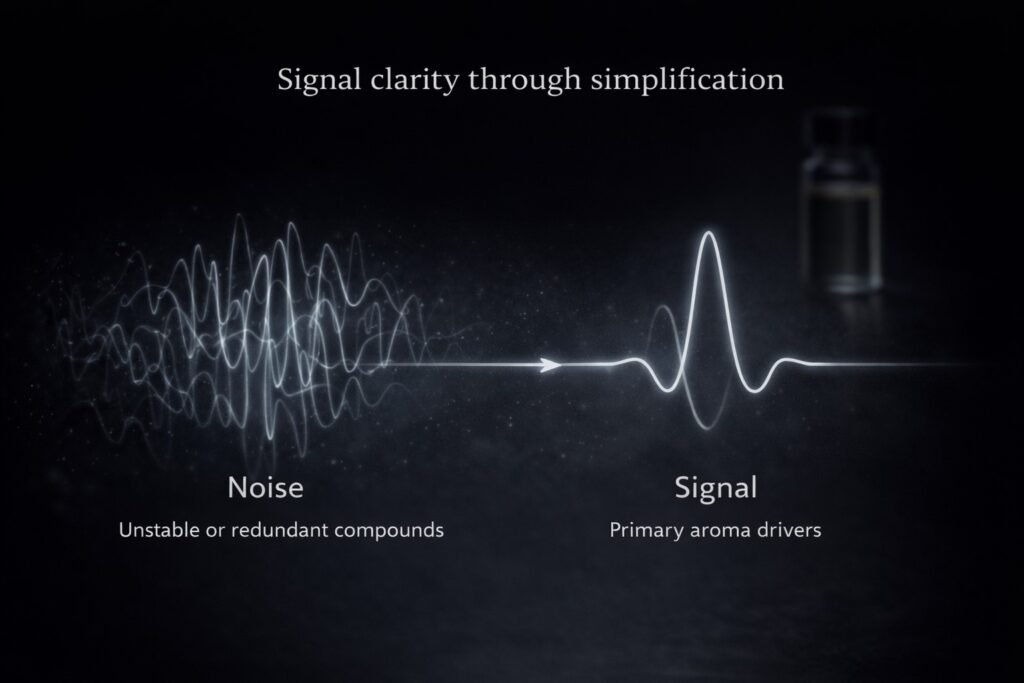 Signal clarity through simplification

Noise

Unstable or redundant compounds

Signal

Primary aroma drivers